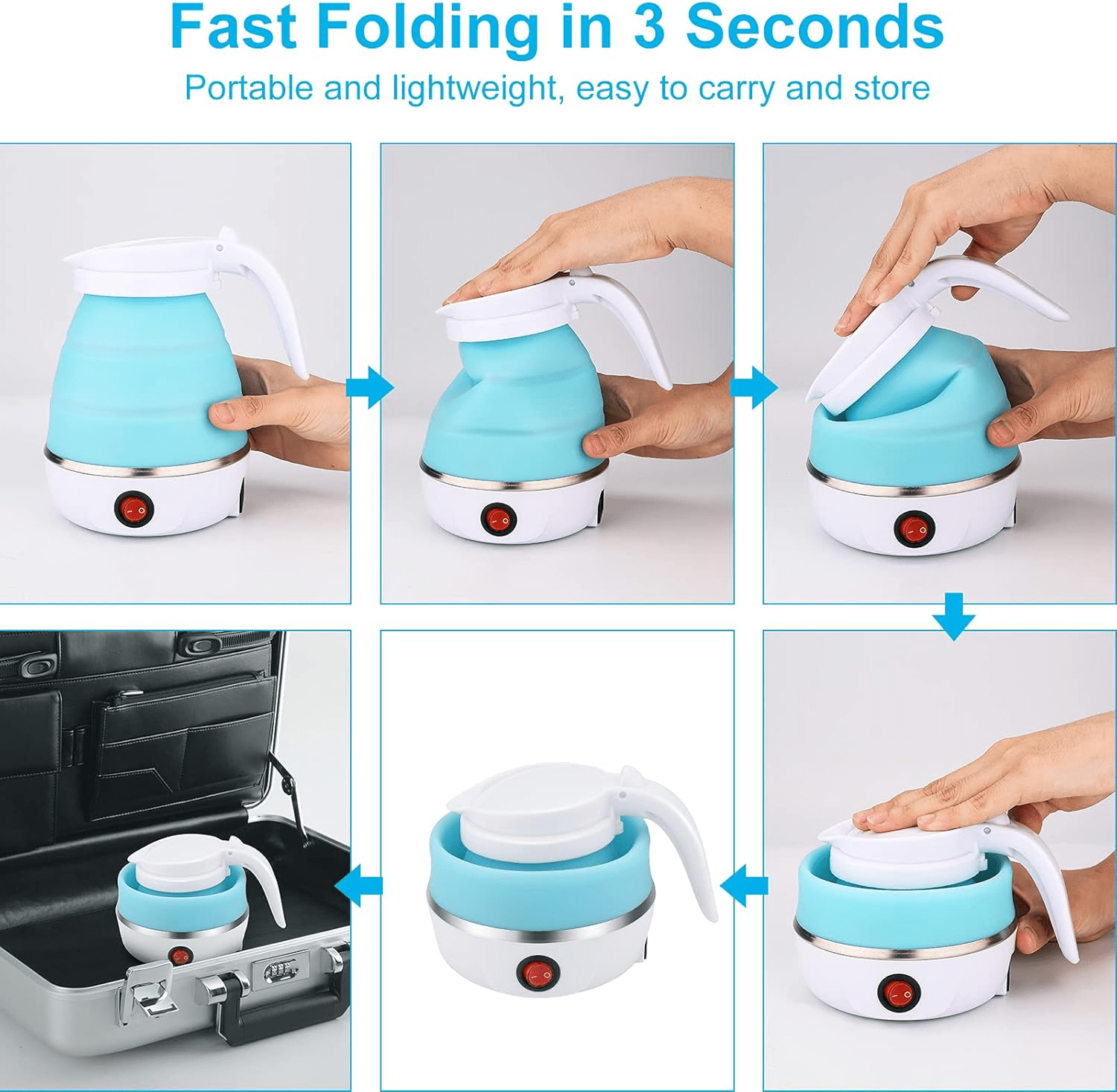 Fast Folding in 3 Seconds

Portable and lightweight, easy to carry and store